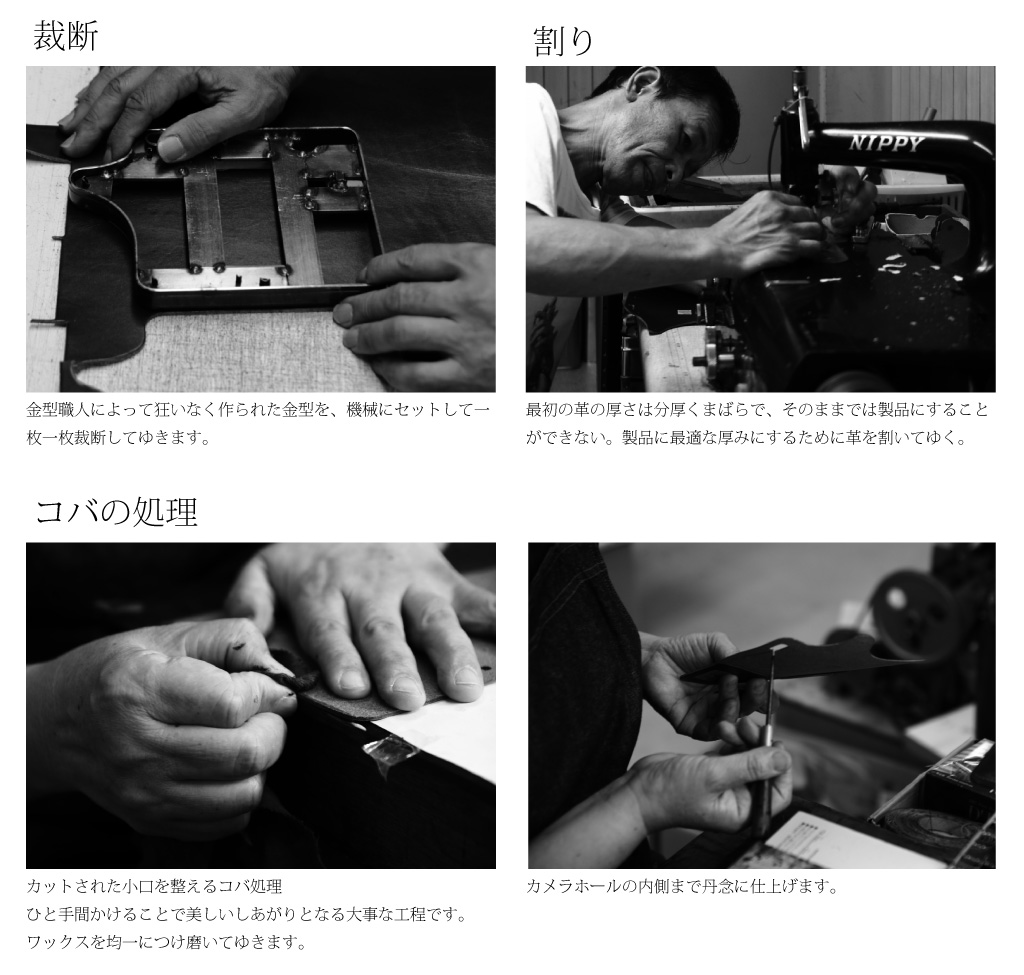 裁断

金型職人によって狂いなく作られた金型を、機械にセットして一枚一枚裁断してゆきます。

割り

NIPPY

最初の革の厚さは分厚くまばらで、そのままでは製品にすることができない。製品に最適な厚みにするために革を割いてゆく。

コバの処理

カットされた小口を整えるコバ処理
ひと手間かけることで美しいしあがりとなる大事な工程です。
ワックスを均一につけ磨いてゆきます。

カメラホールの内側まで丹念に仕上げます。